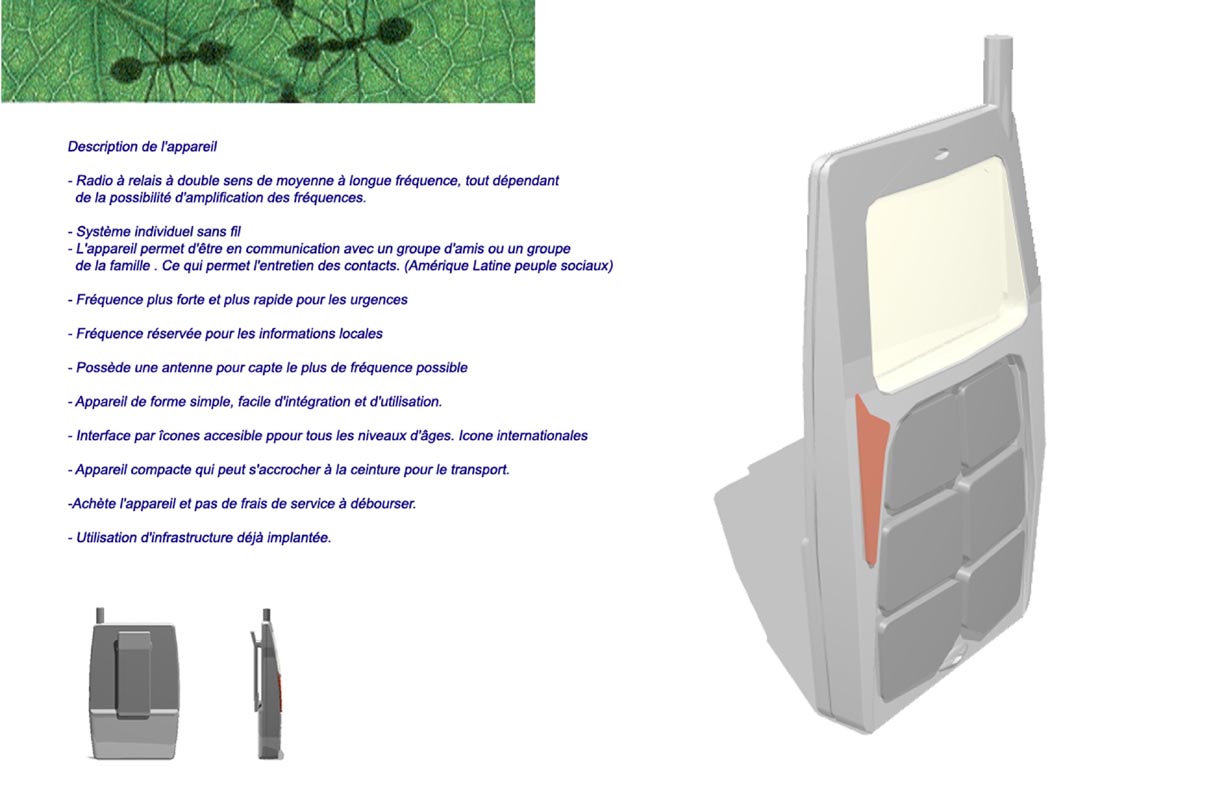 Description de l'appareil

- Radio à relais à double sens de moyenne à longue fréquence, tout dépendant de la possibilité d'amplification des fréquences.

- Système individuel sans fil
- L'appareil permet d'être en communication avec un groupe d'amis ou un groupe de la famille . Ce qui permet l'entretien des contacts. (Amérique Latine peuple sociaux)

- Fréquence plus forte et plus rapide pour les urgences

- Fréquence réservée pour les informations locales

- Possède une antenne pour capte le plus de fréquence possible

- Appareil de forme simple, facile d'intégration et d'utilisation.

- Interface par îcones accesible ppour tous les niveaux d'âges. Icone internationales

- Appareil compacte qui peut s'accrocher à la ceinture pour le transport.

-Achète l'appareil et pas de frais de service à débourser.

- Utilisation d'infrastructure déjà implantée.